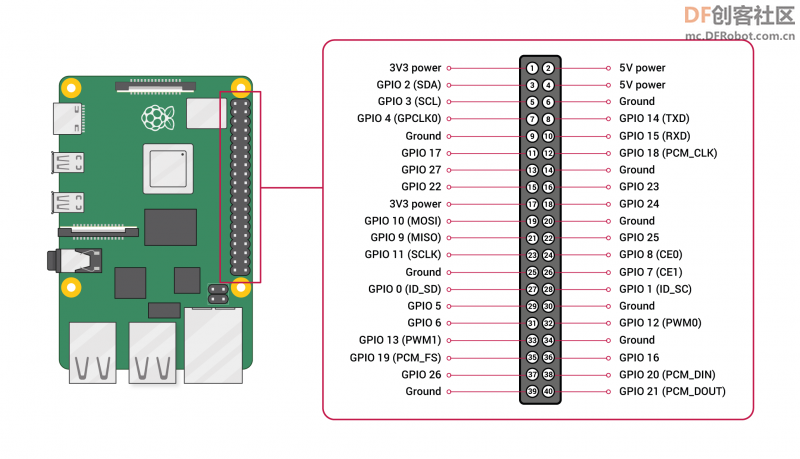 DF创客社区
mc.DFRobot.com.cn

| | | | |
|---|---|---|---|
| 3V3 power | 1 | 2 | 5V power |
| GPIO 2 (SDA) | 3 | 4 | 5V power |
| GPIO 3 (SCL) | 5 | 6 | Ground |
| GPIO 4 (GPCLK0) | 7 | 8 | GPIO 14 (TXD) |
| Ground | 9 | 10 | GPIO 15 (RXD) |
| GPIO 17 | 11 | 12 | GPIO 18 (PCM_CLK) |
| GPIO 27 | 13 | 14 | Ground |
| GPIO 22 | 15 | 16 | GPIO 23 |
| 3V3 power | 17 | 18 | GPIO 24 |
| GPIO 10 (MOSI) | 19 | 20 | Ground |
| GPIO 9 (MISO) | 21 | 22 | GPIO 25 |
| GPIO 11 (SCLK) | 23 | 24 | GPIO 8 (CE0) |
| Ground | 25 | 26 | GPIO 7 (CE1) |
| GPIO 0 (ID_SD) | 27 | 28 | GPIO 1 (ID_SC) |
| GPIO 5 | 29 | 30 | Ground |
| GPIO 6 | 31 | 32 | GPIO 12 (PWM0) |
| GPIO 13 (PWM1) | 33 | 34 | Ground |
| GPIO 19 (PCM_FS) | 35 | 36 | GPIO 16 |
| GPIO 26 | 37 | 38 | GPIO 20 (PCM_DIN) |
| Ground | 39 | 40 | GPIO 21 (PCM_DOUT) |