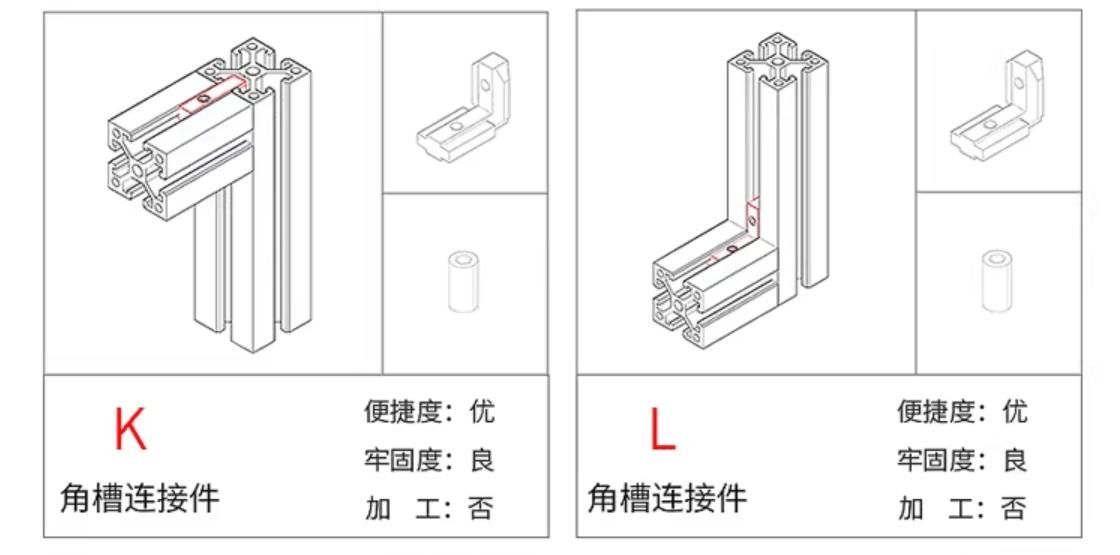 K

角槽连接件

便捷度：优
牢固度：良
加　工：否

L

角槽连接件

便捷度：优
牢固度：良
加　工：否