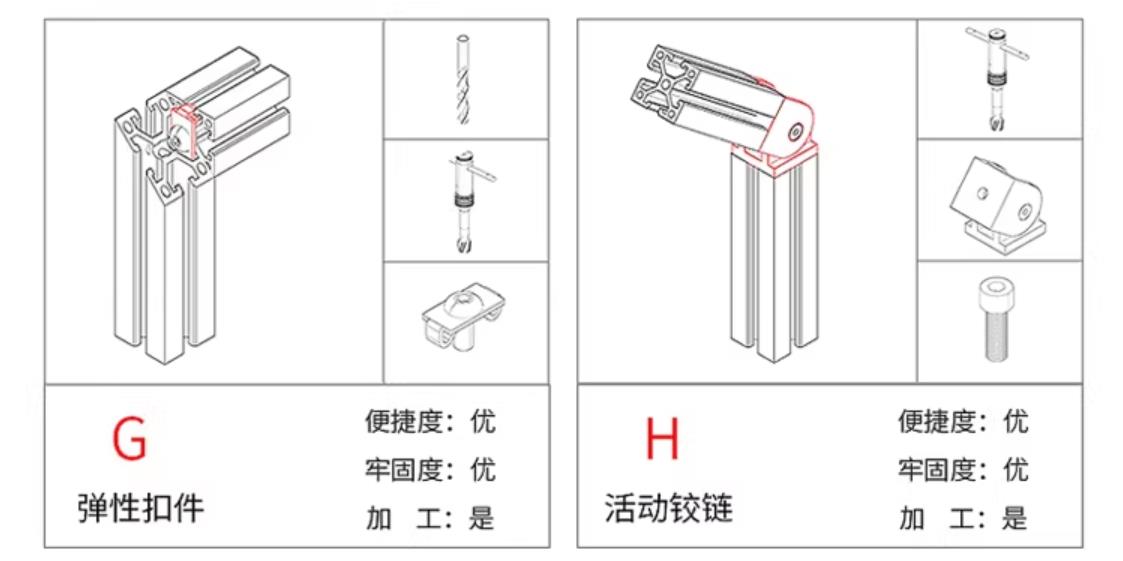 G

弹性扣件

便捷度：优
牢固度：优
加　工：是

H

活动铰链

便捷度：优
牢固度：优
加　工：是